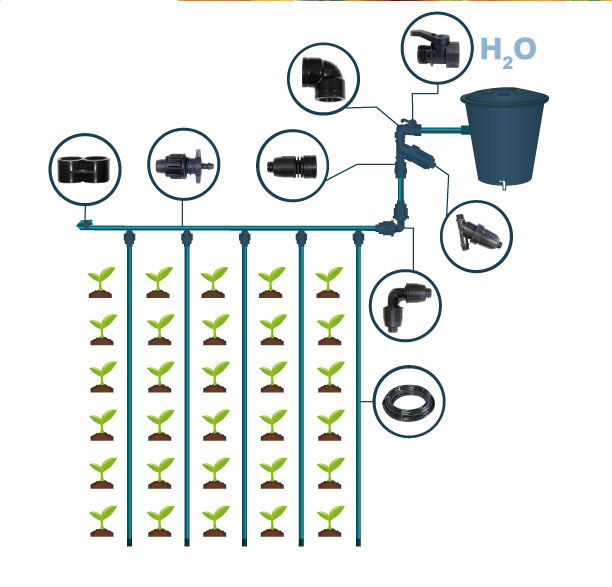 $H_2O$